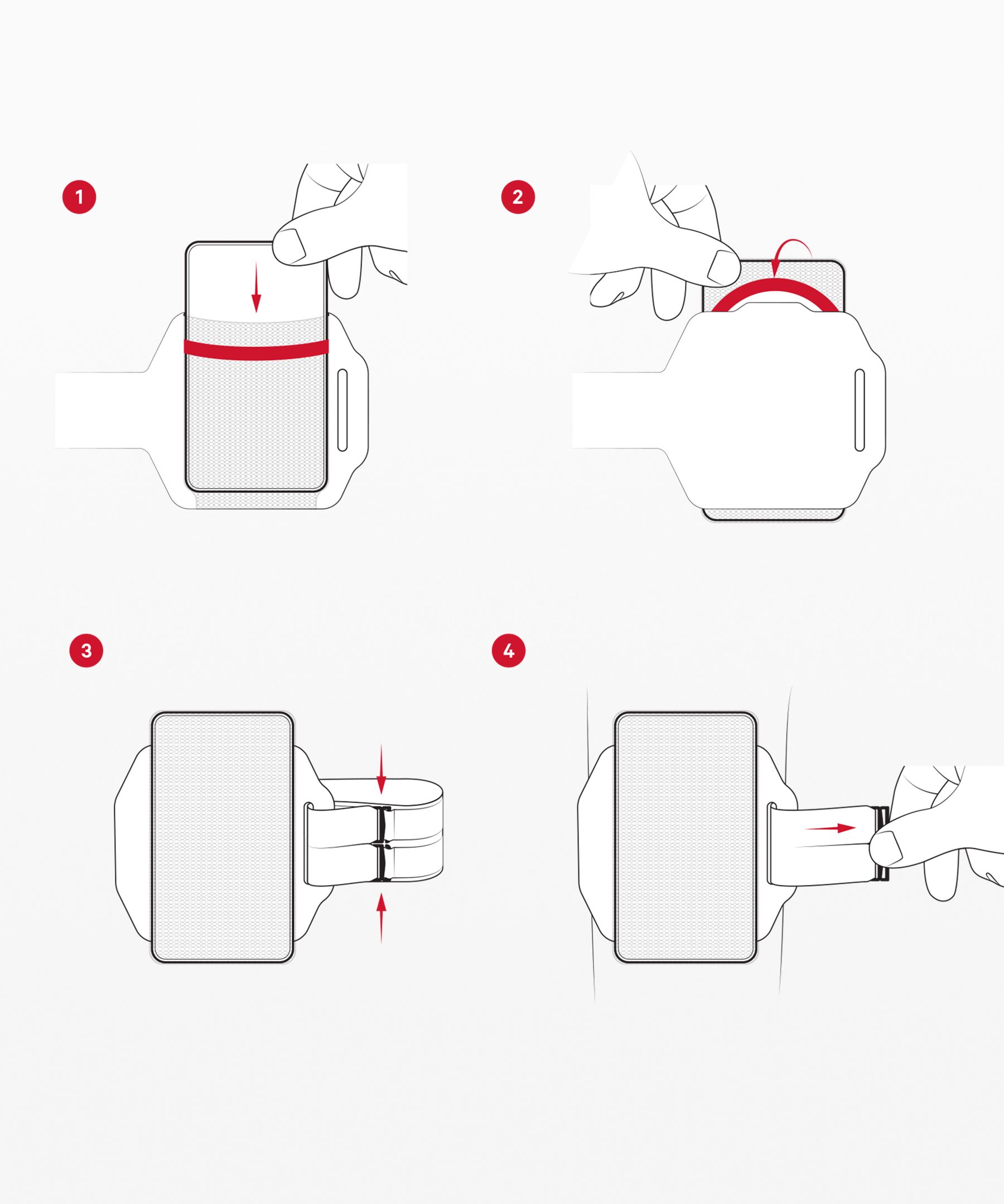 1

2

3

4